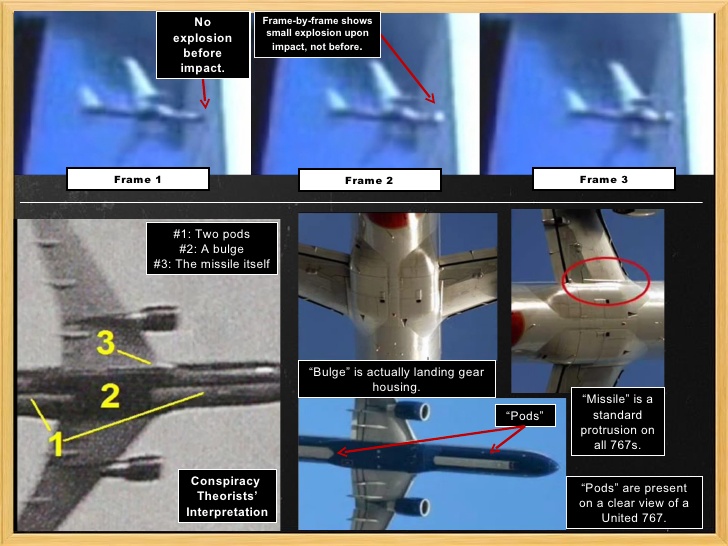 No explosion before impact.

Frame-by-frame shows small explosion upon impact, not before.

Frame 1

Frame 2

Frame 3

#1: Two pods
#2: A bulge
#3: The missile itself

3

2

1

Conspiracy Theorists' Interpretation

"Bulge" is actually landing gear housing.

"Pods"

"Missile" is a standard protrusion on all 767s.

"Pods" are present on a clear view of a United 767.